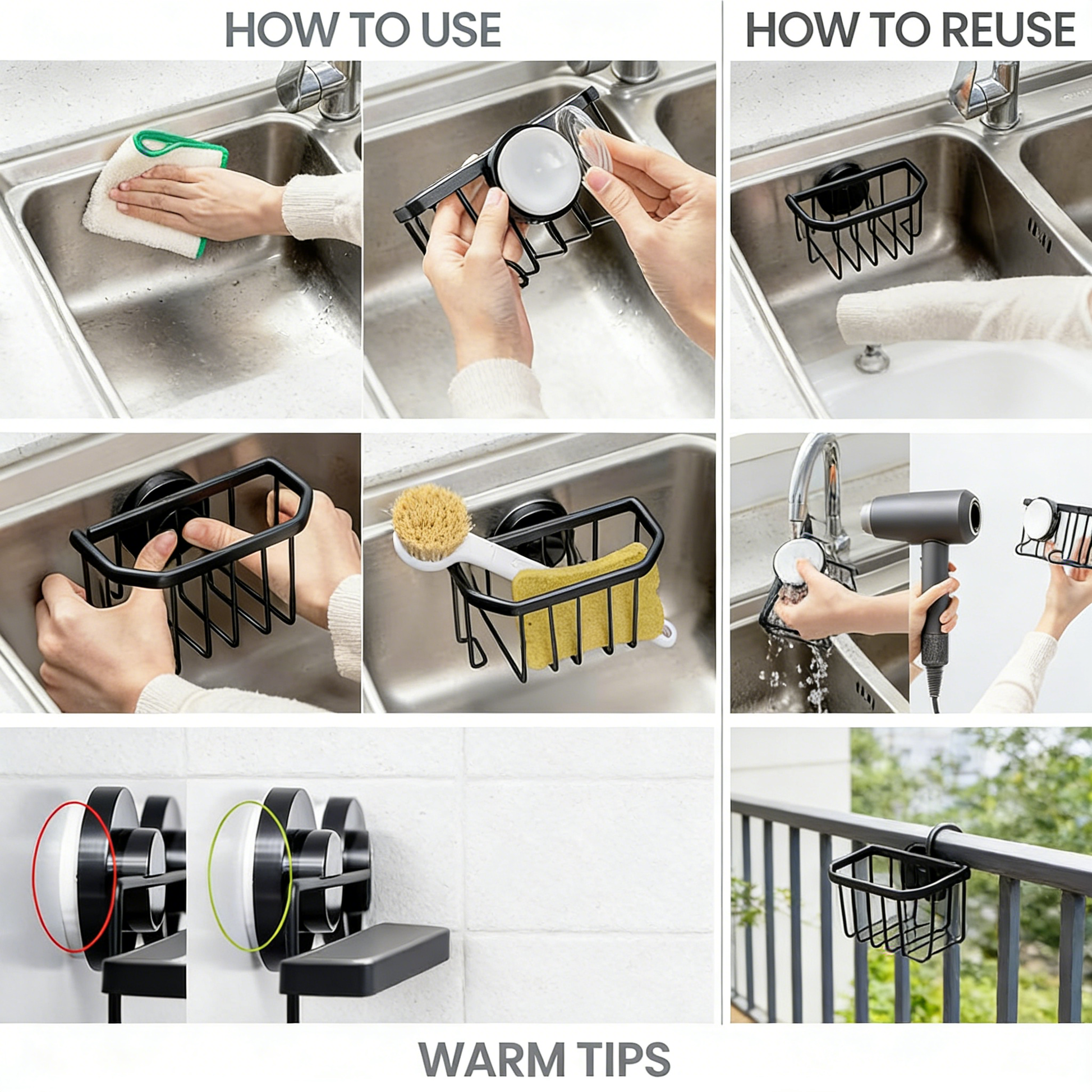 HOW TO USE

HOW TO REUSE

WARM TIPS