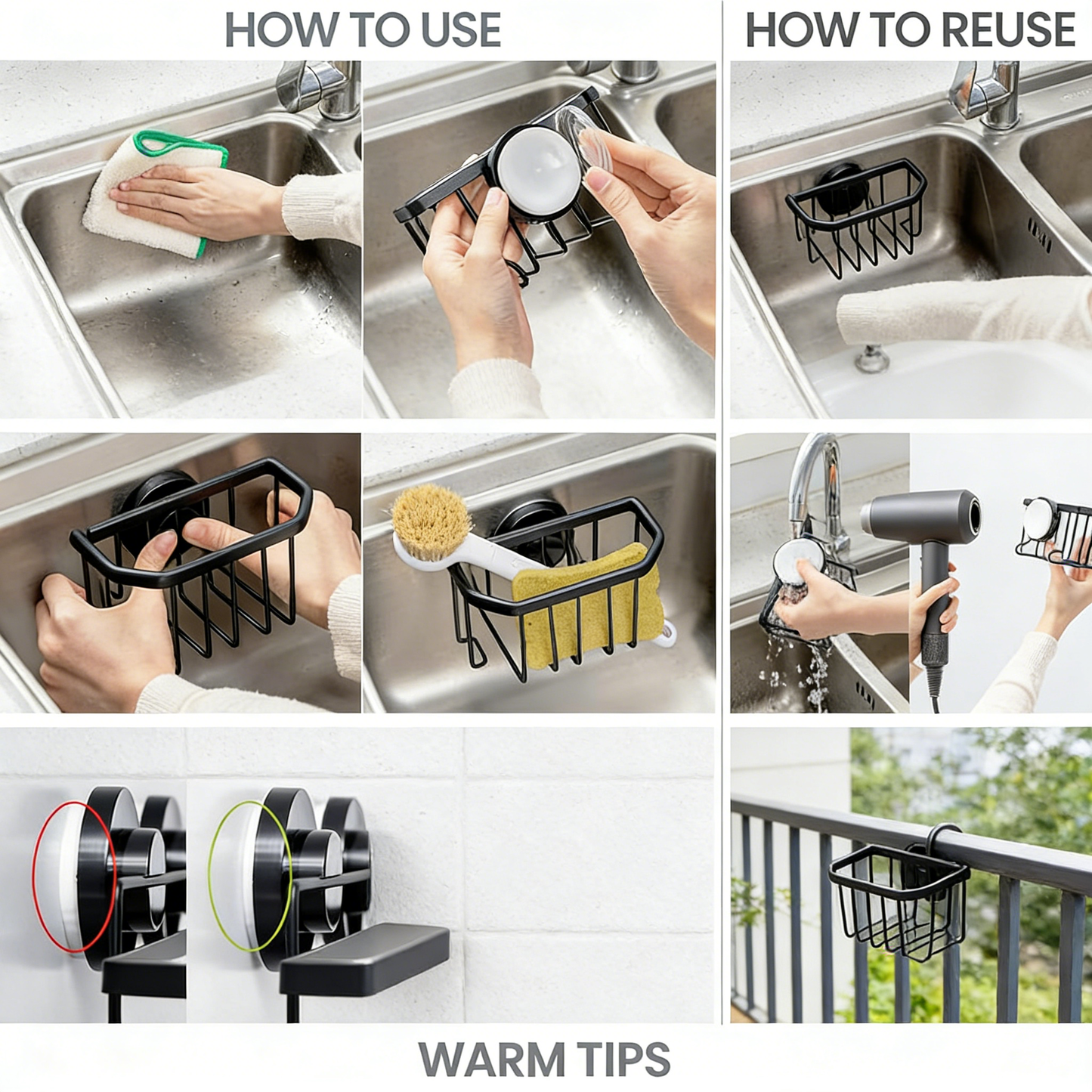 HOW TO USE

HOW TO REUSE

WARM TIPS