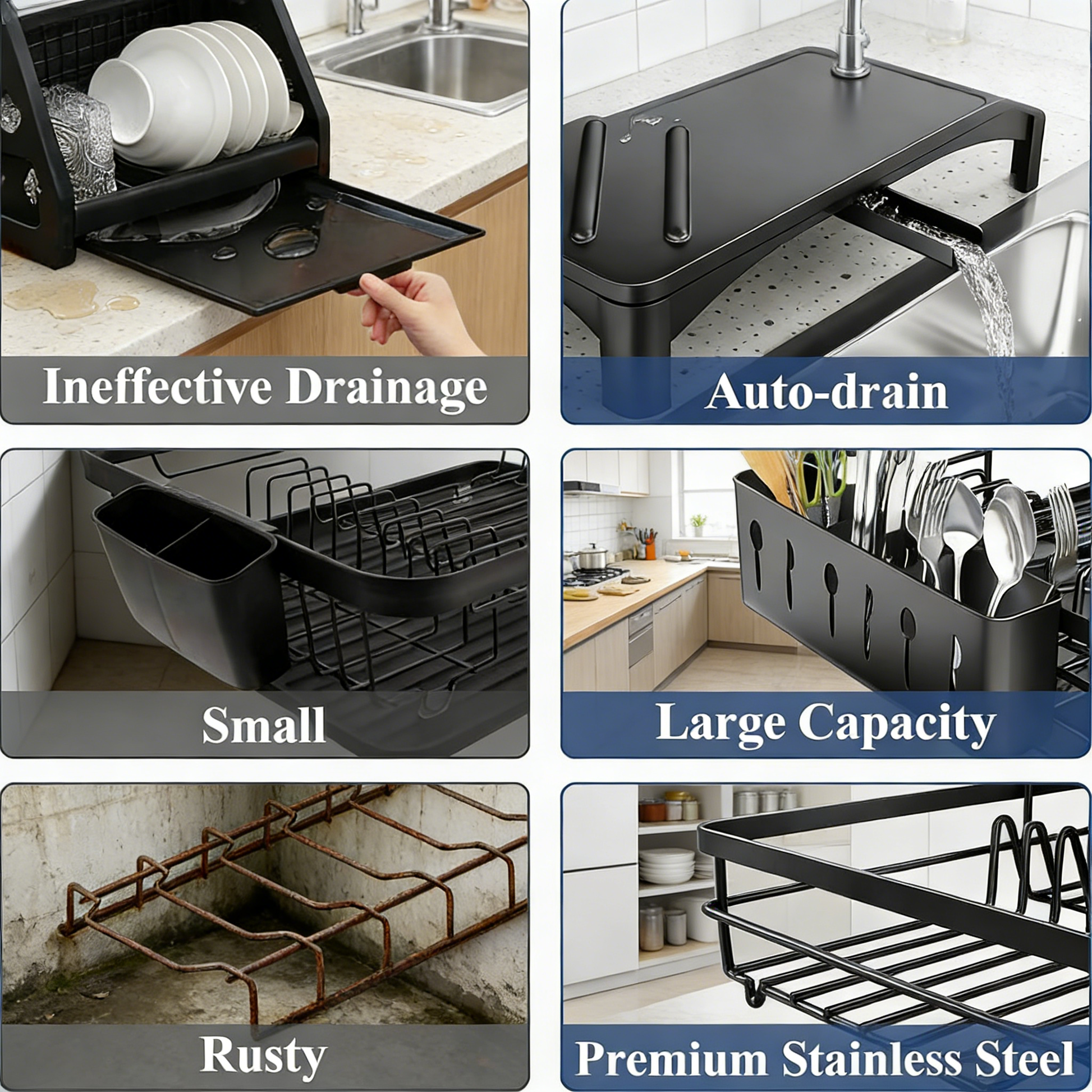 Ineffective Drainage

Auto-drain

Small

Large Capacity

Rusty

Premium Stainless Steel